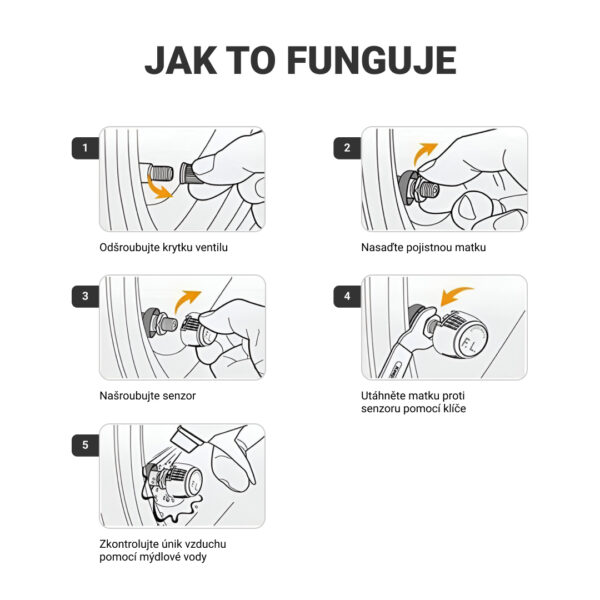 JAK TO FUNGUJE

1

Odšroubujte krytku ventilu

2

Nasaďte pojistnou matku

3

F.L

Našroubujte senzor

4

F.L

Utáhněte matku proti senzoru pomocí klíče

5

F.L

Zkontrolujte únik vzduchu pomocí mýdlové vody