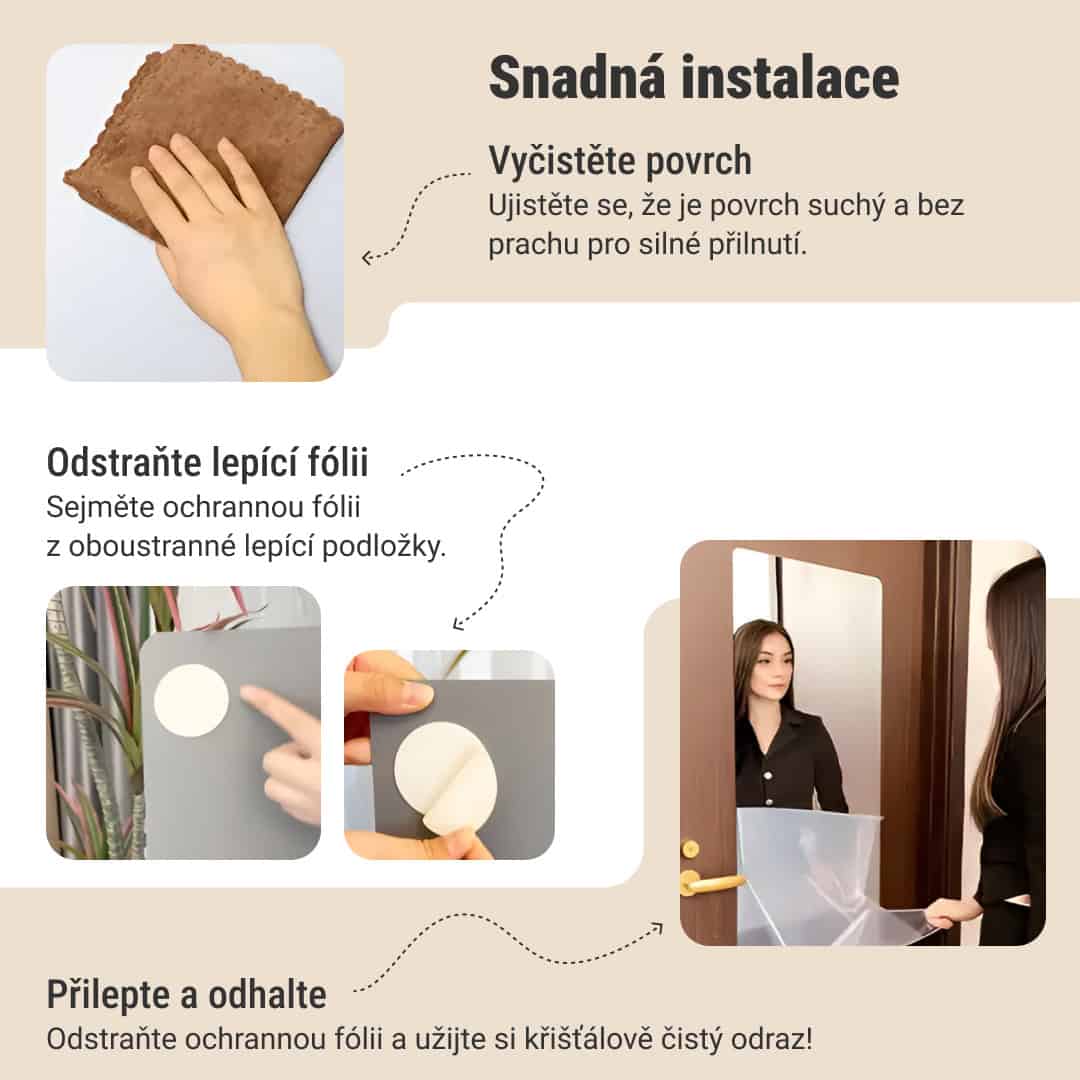 Snadná instalace

Vyčistěte povrch
Ujistěte se, že je povrch suchý a bez prachu pro silné přilnutí.

Odstraňte lepící fólii
Sejměte ochrannou fólii z oboustranné lepící podložky.

Přilepte a odhalte
Odstraňte ochrannou fólii a užijte si křišťálově čistý odraz!